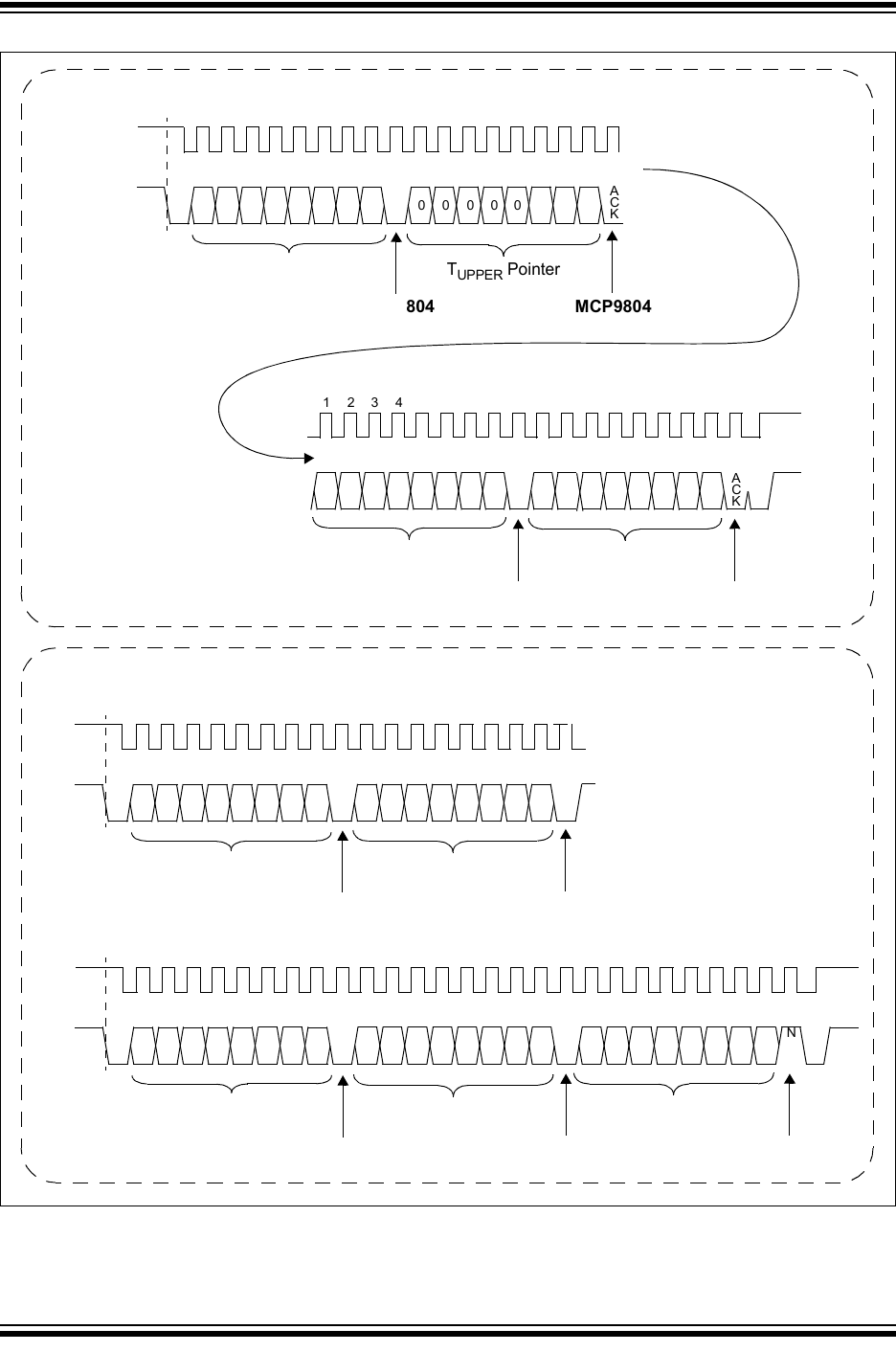 0 0 0 0 0

A
C
K

$T_{UPPER}$ Pointer

804

MCP9804

1 2 3 4

A
C
K

N